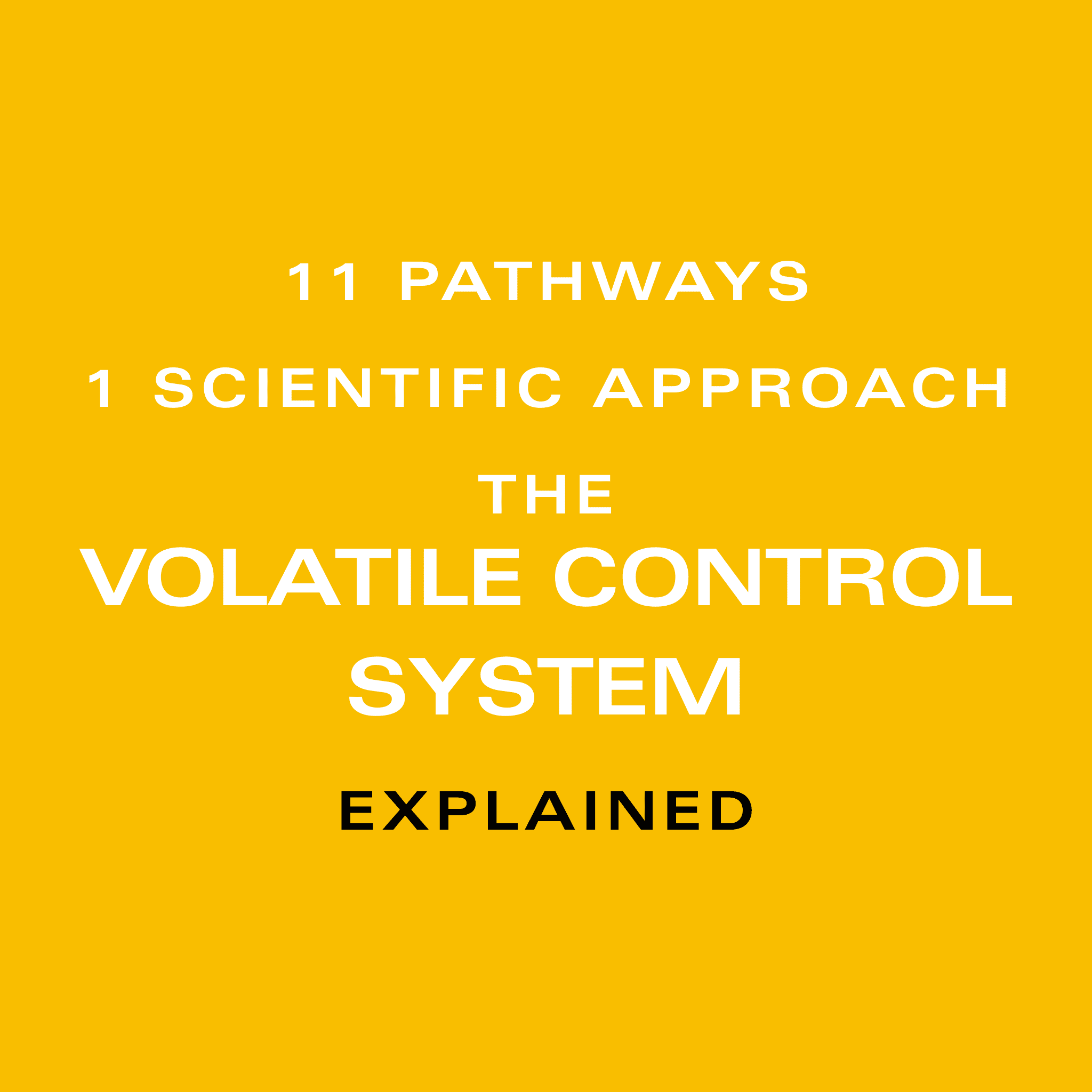 11 PATHWAYS

1 SCIENTIFIC APPROACH

THE

VOLATILE CONTROL SYSTEM

EXPLAINED